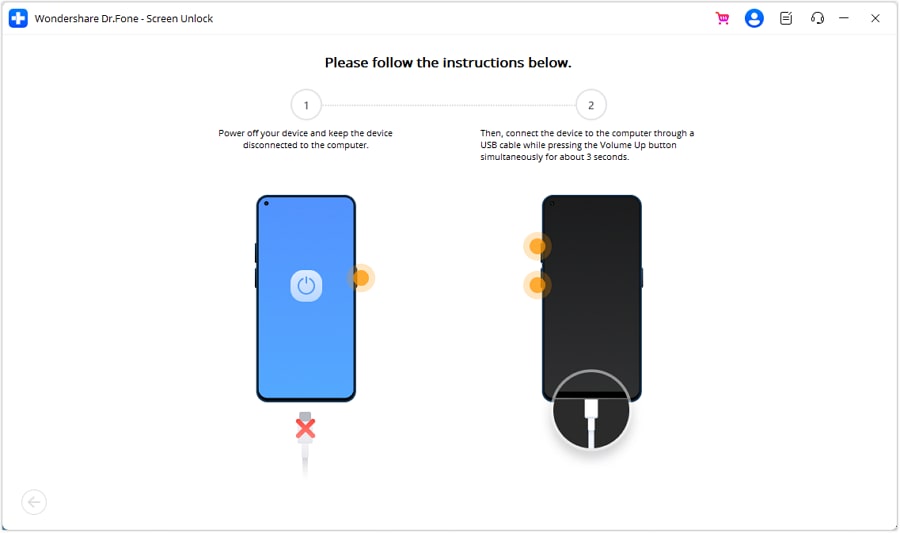 Wondershare Dr.Fone - Screen Unlock

Please follow the instructions below.

1

Power off your device and keep the device disconnected to the computer.

2

Then, connect the device to the computer through a USB cable while pressing the Volume Up button simultaneously for about 3 seconds.